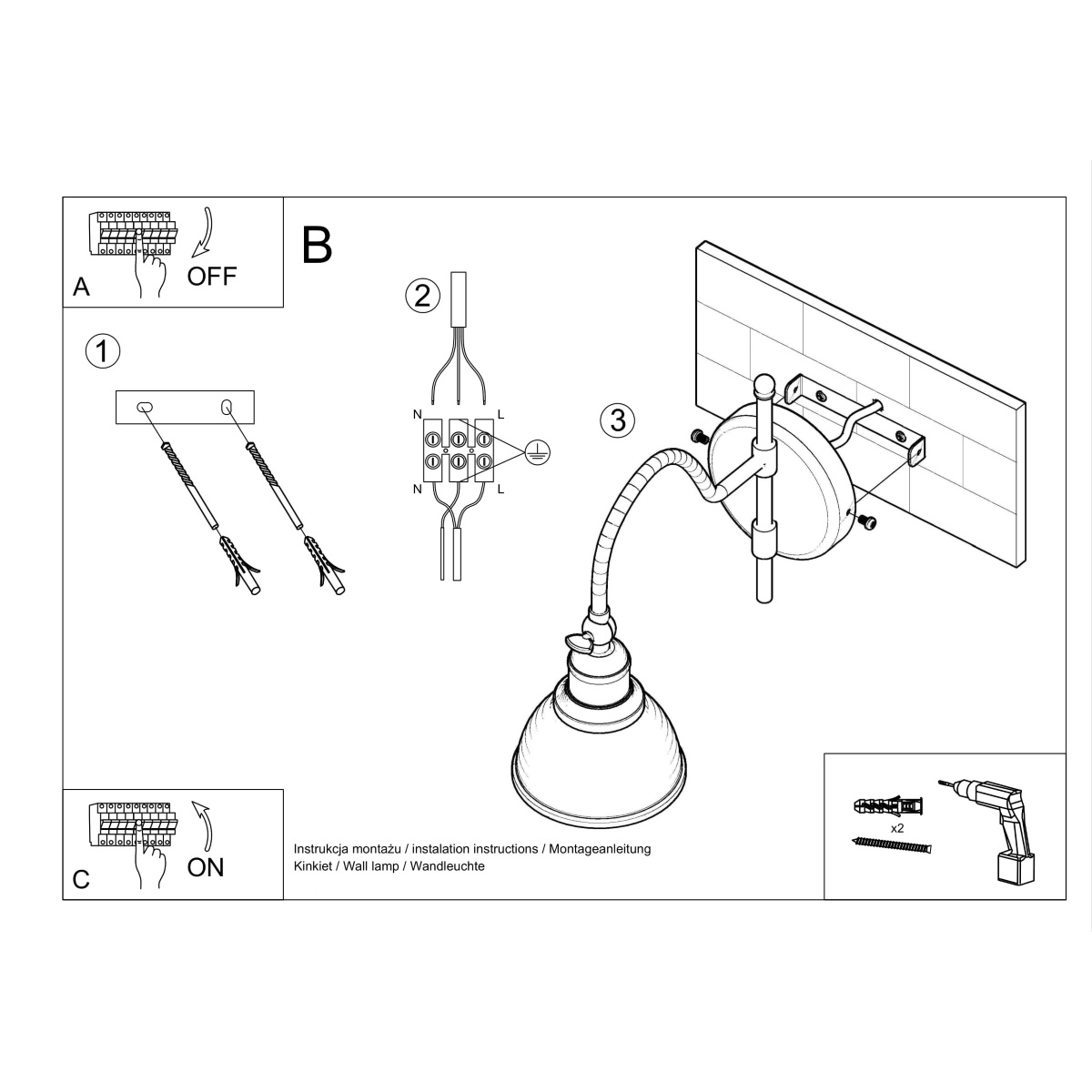 A
OFF

B

1

2
N L
N L

3

C
ON

Instrukcja montażu / instalation instructions / Montageanleitung
Kinkiet / Wall lamp / Wandleuchte

x2