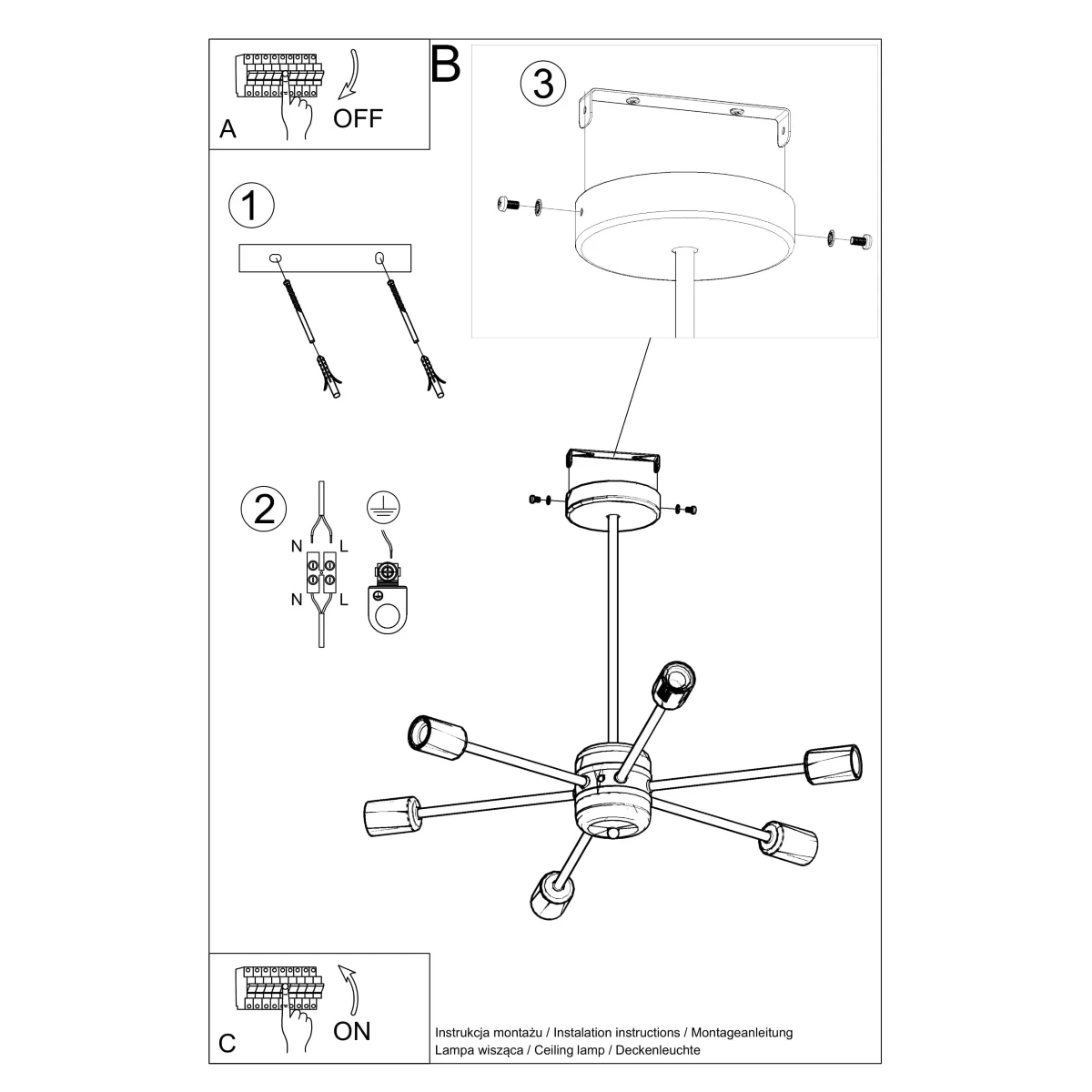 A
OFF

B

3

1

2
N L
N L

C
ON

Instrukcja montażu / Instalation instructions / Montageanleitung
Lampa wisząca / Ceiling lamp / Deckenleuchte