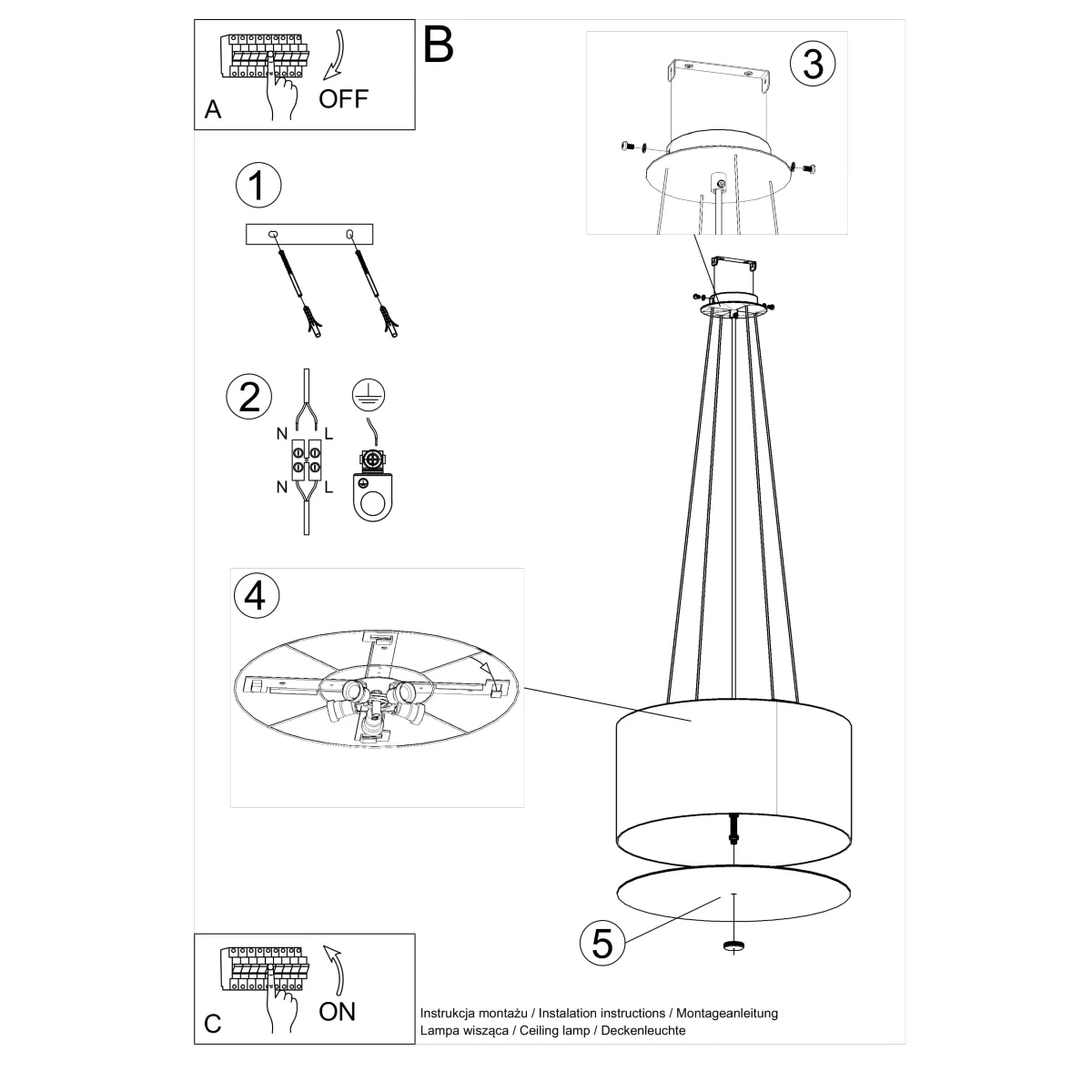 A
OFF
B
3
1
2
N L
N L
4
5
C
ON
Instrukcja montażu / Instalation instructions / Montageanleitung
Lampa wisząca / Ceiling lamp / Deckenleuchte