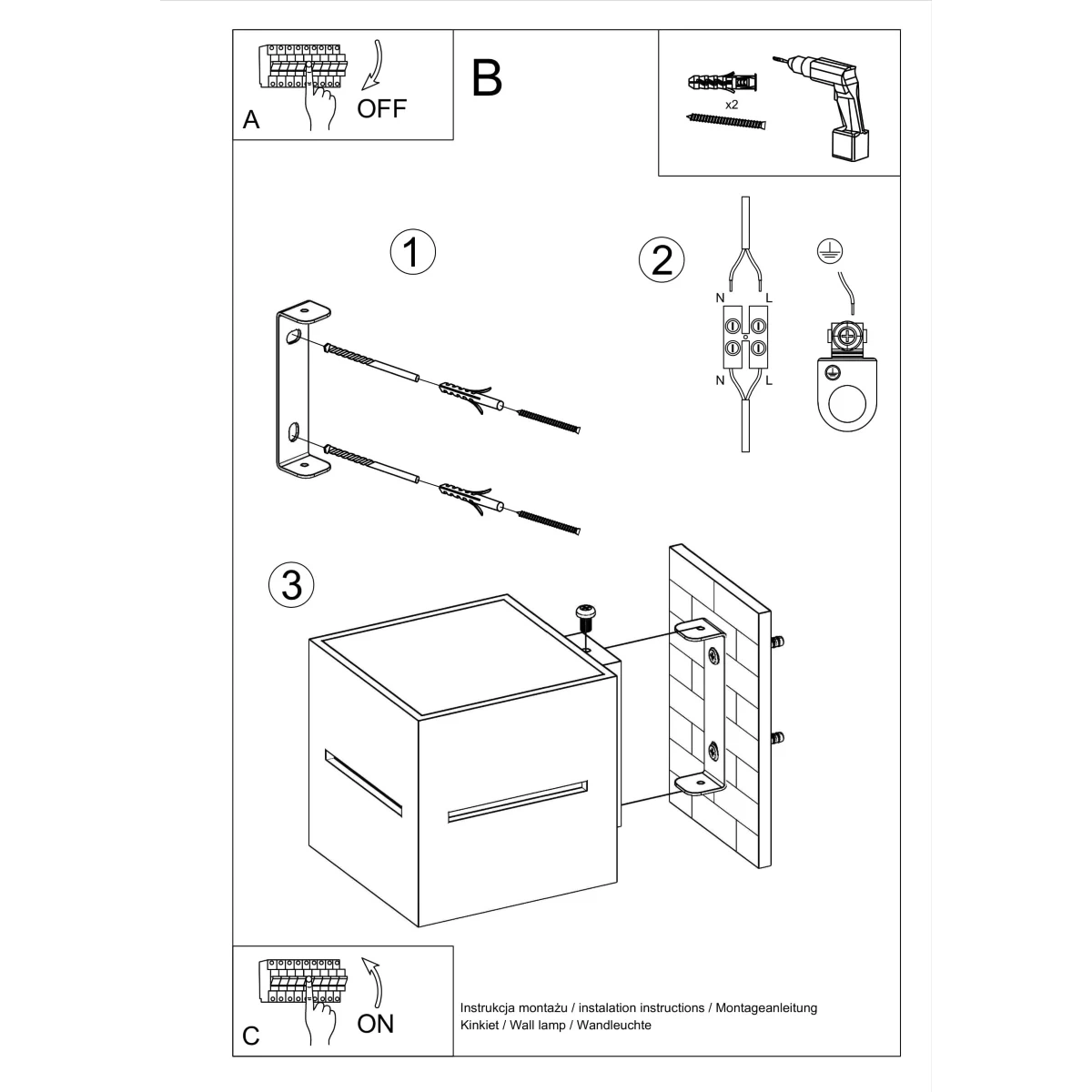 A

OFF

B

x2

1

2

N L

N L

3

C

ON

Instrukcja montażu / instalation instructions / Montageanleitung
Kinkiet / Wall lamp / Wandleuchte