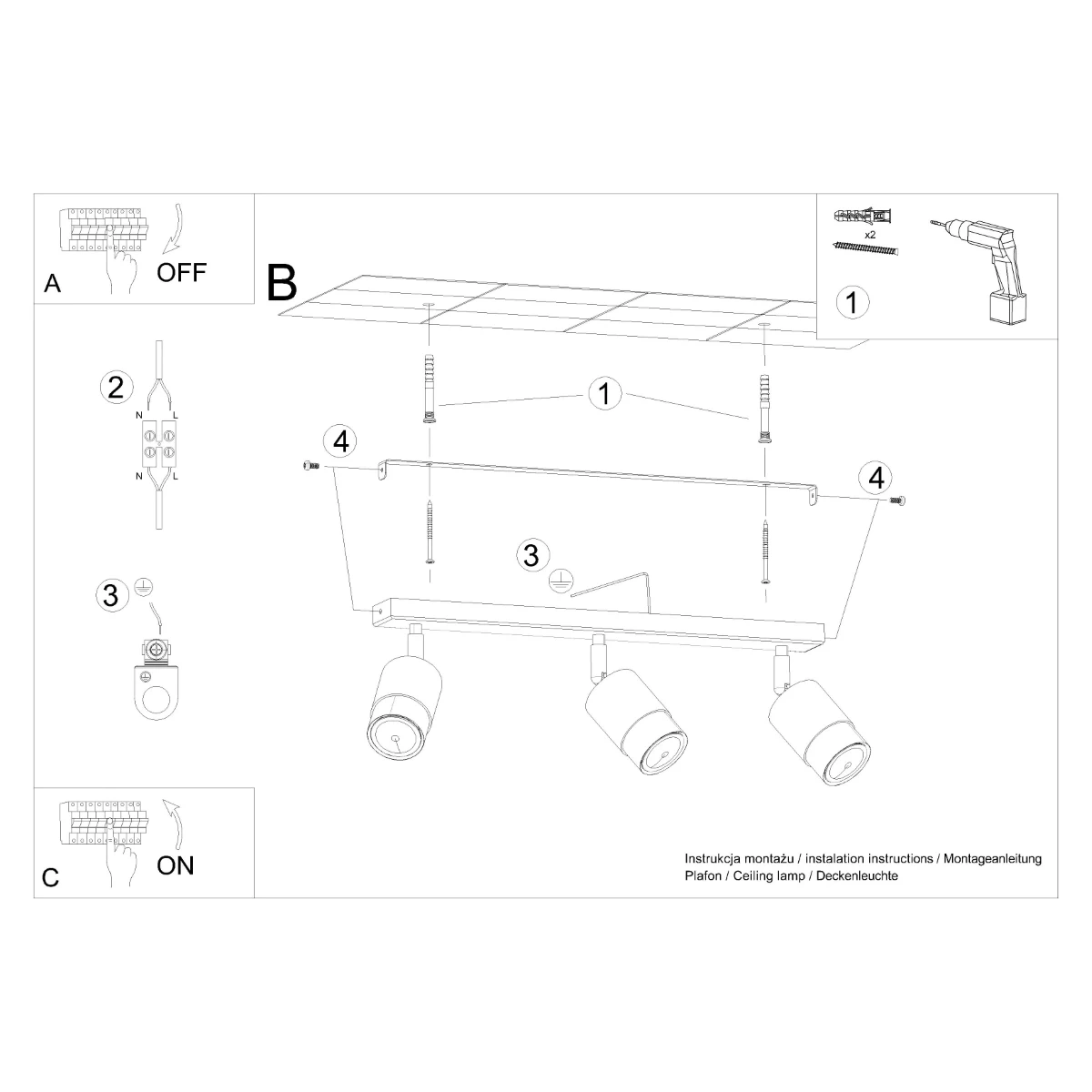 A OFF

2
N L
N L

3

C ON

B

x2

1

1

4

4

3

Instrukcja montażu / instalation instructions / Montageanleitung
Plafon / Ceiling lamp / Deckenleuchte