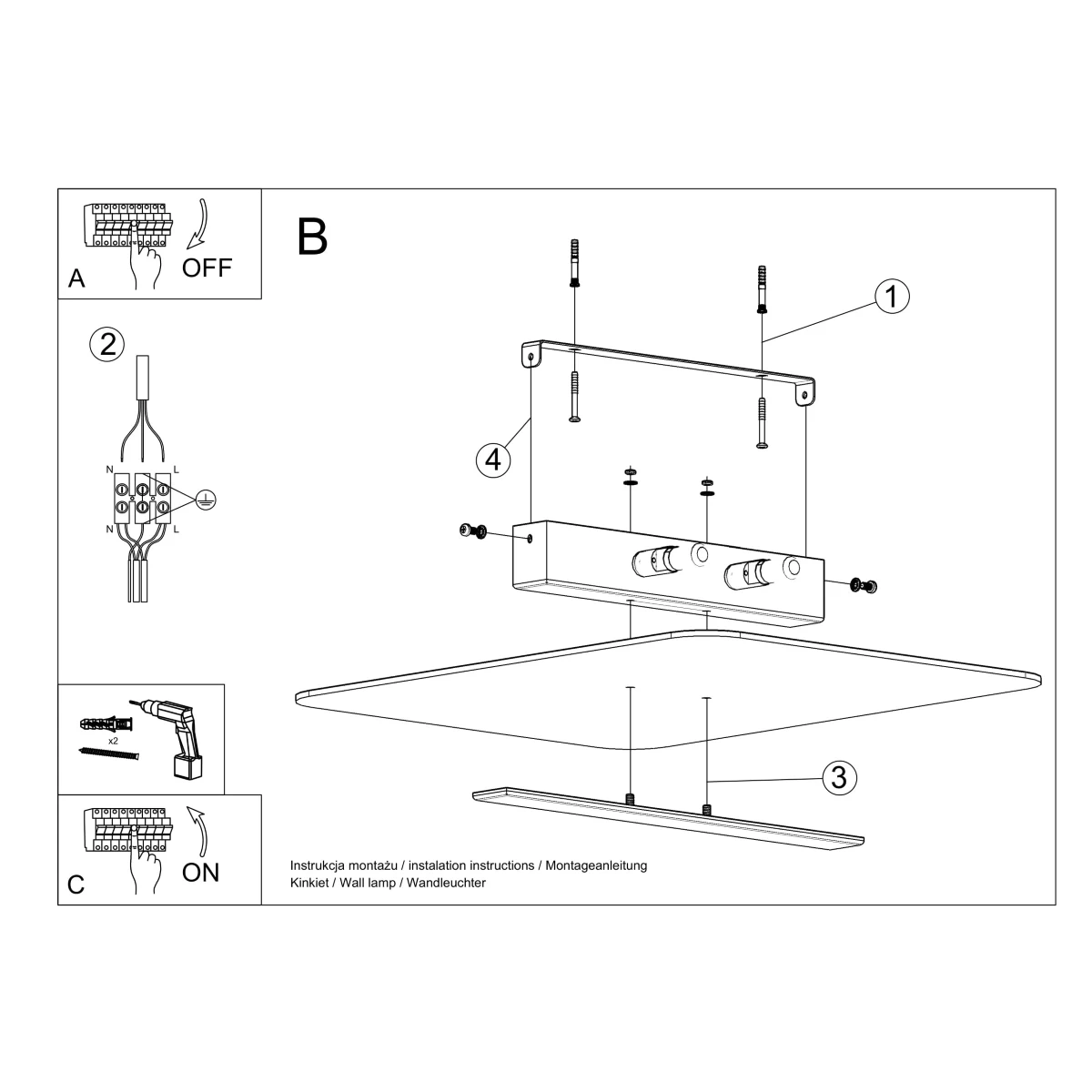 A
OFF

2

N L
N L

x2

C
ON

B

1
4
3

Instrukcja montażu / instalation instructions / Montageanleitung
Kinkiet / Wall lamp / Wandleuchter