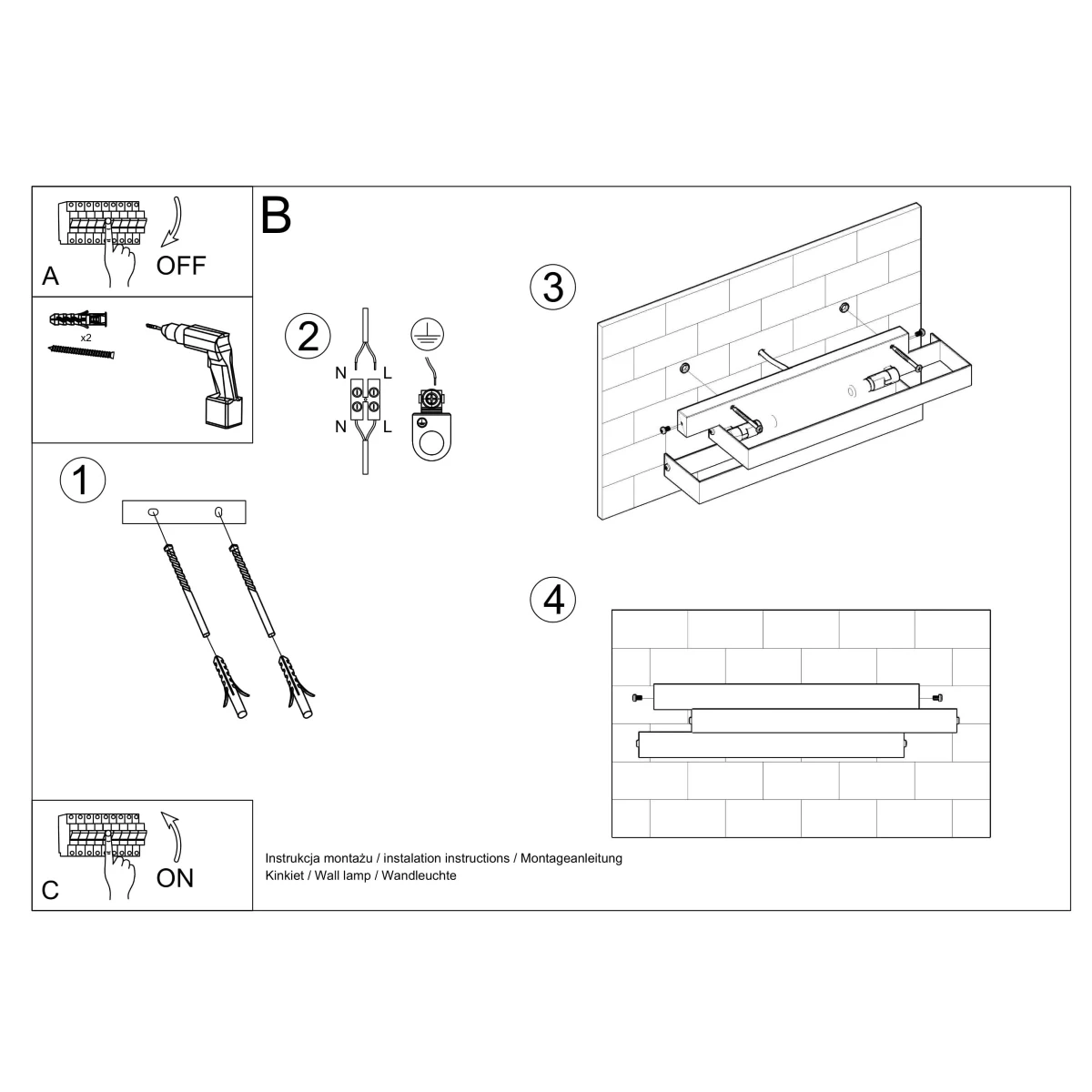 A
OFF

x2

B

1

2

N L

N L

3

4

C
ON

Instrukcja montażu / instalation instructions / Montageanleitung
Kinkiet / Wall lamp / Wandleuchte